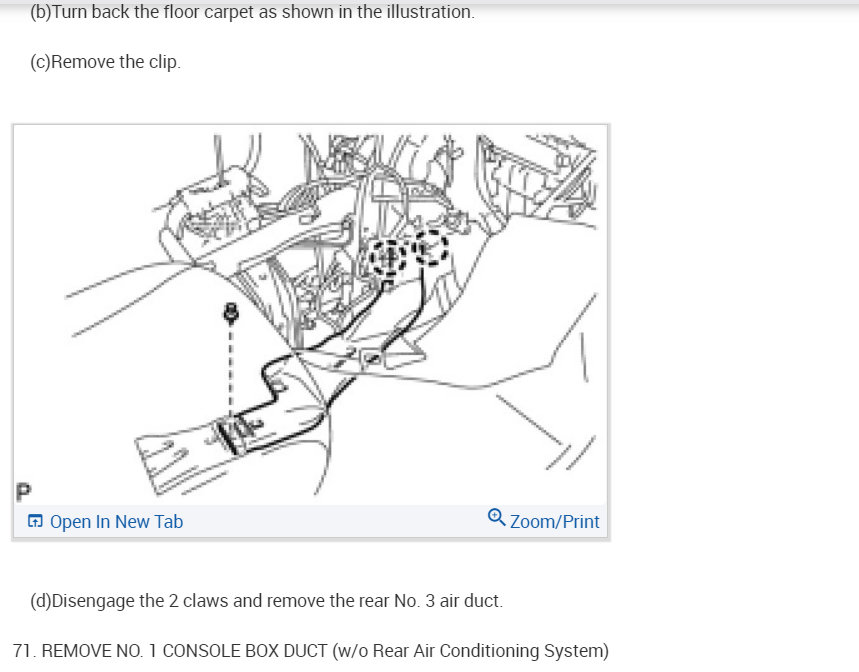 (b)Turn back the floor carpet as shown in the illustration.

(c)Remove the clip.

P

Open In New Tab

Zoom/Print

(d)Disengage the 2 claws and remove the rear No. 3 air duct.

71. REMOVE NO. 1 CONSOLE BOX DUCT (w/o Rear Air Conditioning System)