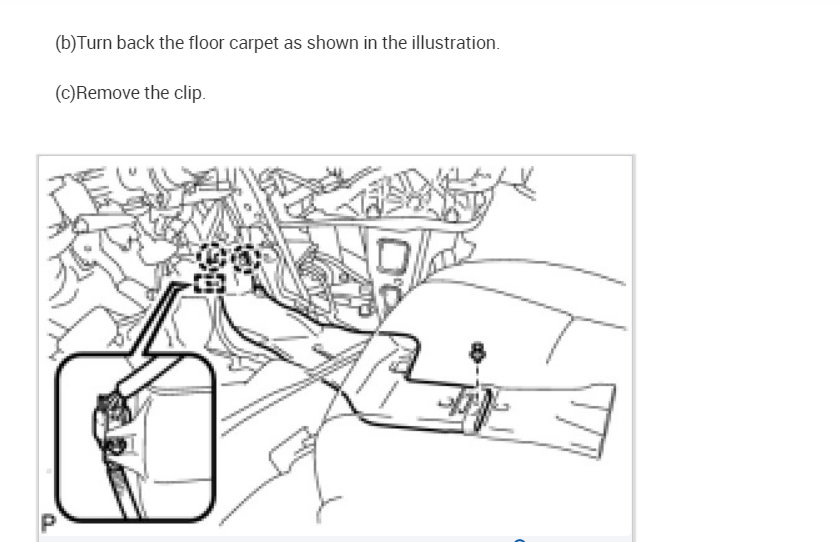 (b)Turn back the floor carpet as shown in the illustration.

(c)Remove the clip.

P