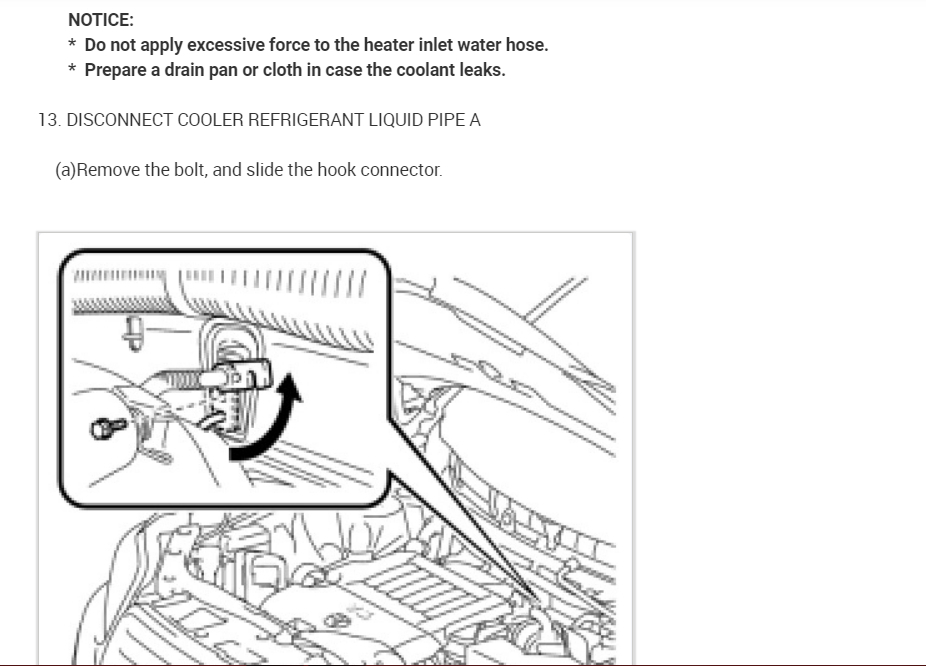 NOTICE:
* Do not apply excessive force to the heater inlet water hose.
* Prepare a drain pan or cloth in case the coolant leaks.

13. DISCONNECT COOLER REFRIGERANT LIQUID PIPE A

(a)Remove the bolt, and slide the hook connector.