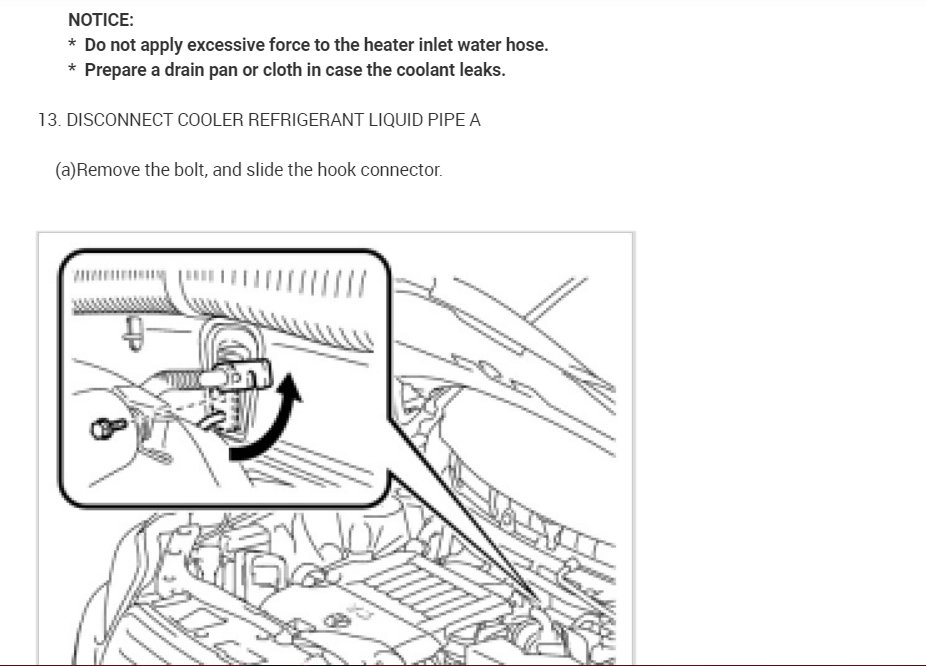 NOTICE:

* Do not apply excessive force to the heater inlet water hose.
* Prepare a drain pan or cloth in case the coolant leaks.

13. DISCONNECT COOLER REFRIGERANT LIQUID PIPE A

(a)Remove the bolt, and slide the hook connector.