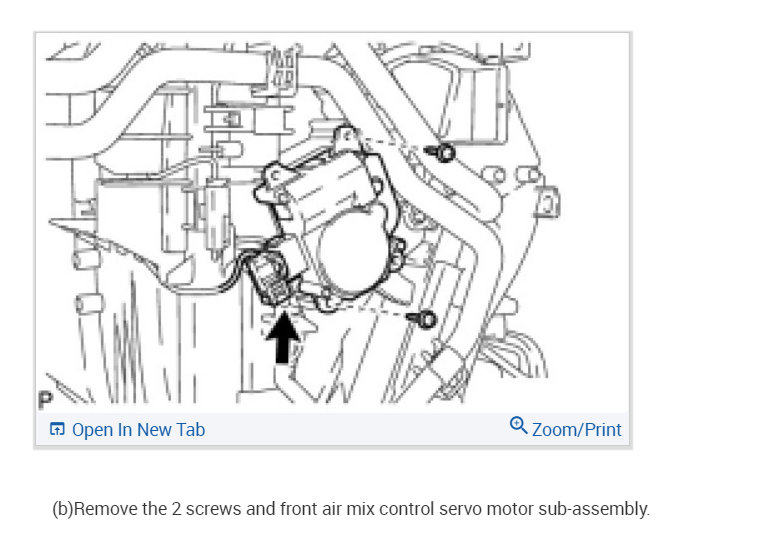 P

Open In New Tab

Zoom/Print

(b)Remove the 2 screws and front air mix control servo motor sub-assembly.