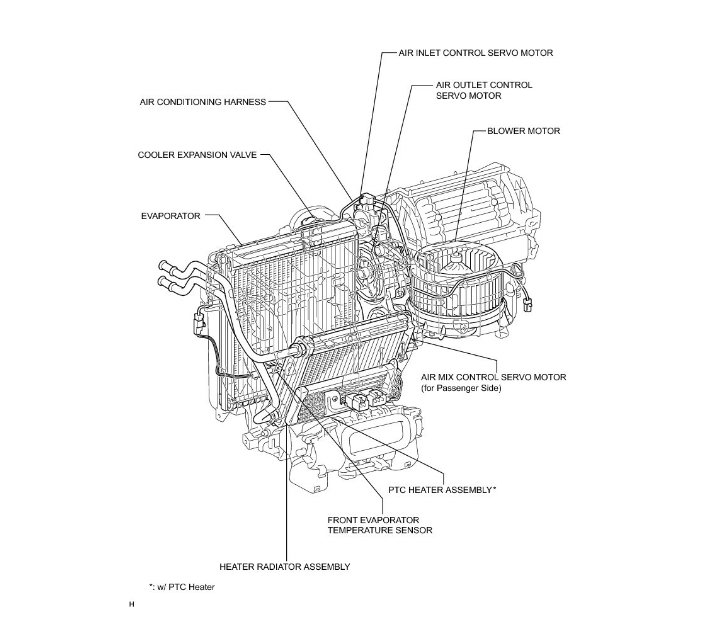 AIR INLET CONTROL SERVO MOTOR

AIR OUTLET CONTROL SERVO MOTOR

AIR CONDITIONING HARNESS

BLOWER MOTOR

COOLER EXPANSION VALVE

EVAPORATOR

AIR MIX CONTROL SERVO MOTOR (for Passenger Side)

PTC HEATER ASSEMBLY*

FRONT EVAPORATOR TEMPERATURE SENSOR

HEATER RADIATOR ASSEMBLY

*: w/ PTC Heater

H