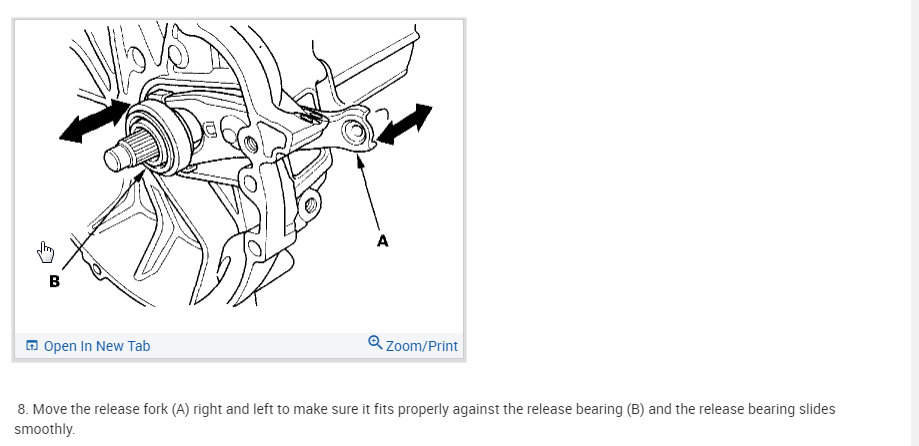 A

B

Open In New Tab

Zoom/Print

8. Move the release fork (A) right and left to make sure it fits properly against the release bearing (B) and the release bearing slides smoothly.