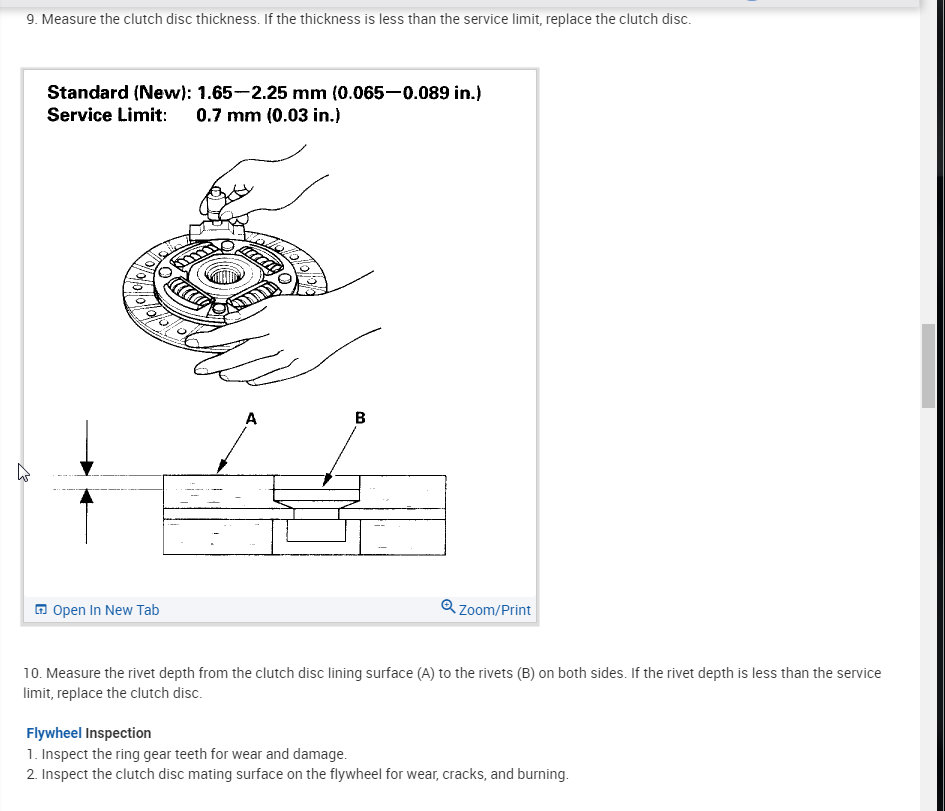 9. Measure the clutch disc thickness. If the thickness is less than the service limit, replace the clutch disc.

Standard (New): 1.65—2.25 mm (0.065—0.089 in.)
Service Limit: 0.7 mm (0.03 in.)

A
B

Open In New Tab
Zoom/Print

10. Measure the rivet depth from the clutch disc lining surface (A) to the rivets (B) on both sides. If the rivet depth is less than the service limit, replace the clutch disc.

Flywheel Inspection
1. Inspect the ring gear teeth for wear and damage.
2. Inspect the clutch disc mating surface on the flywheel for wear, cracks, and burning.