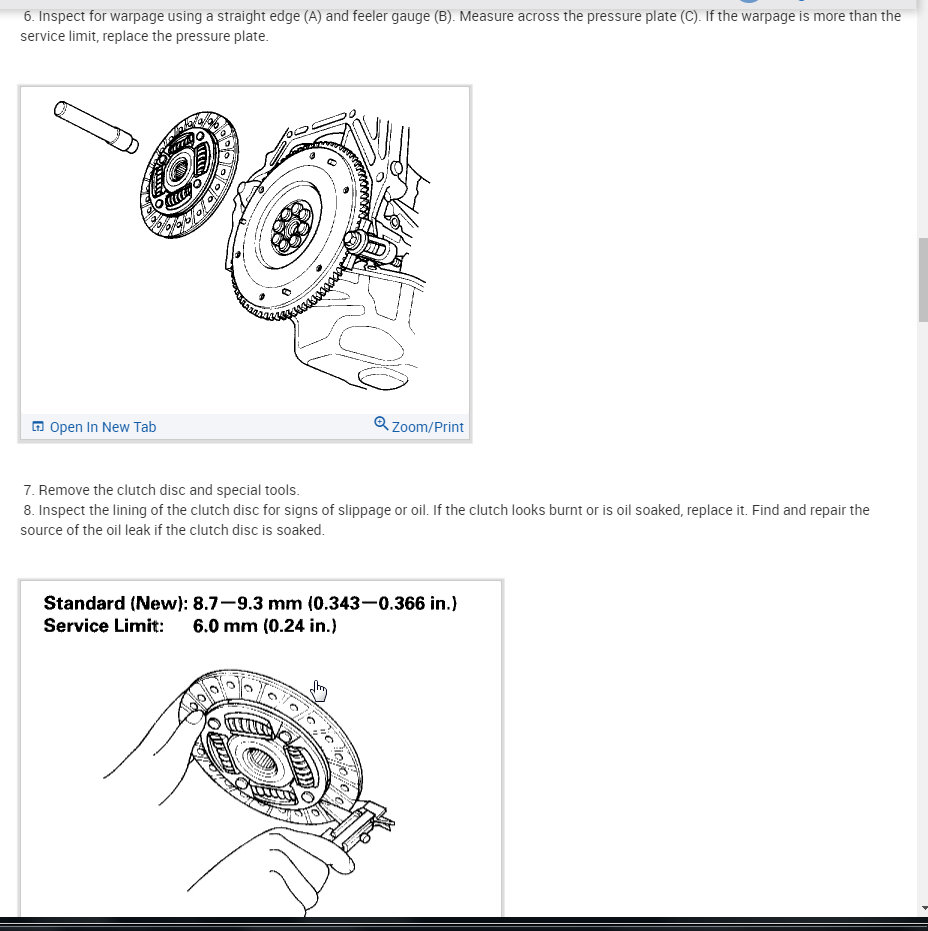 6. Inspect for warpage using a straight edge (A) and feeler gauge (B). Measure across the pressure plate (C). If the warpage is more than the service limit, replace the pressure plate.

Open In New Tab

Zoom/Print

7. Remove the clutch disc and special tools.

8. Inspect the lining of the clutch disc for signs of slippage or oil. If the clutch looks burnt or is oil soaked, replace it. Find and repair the source of the oil leak if the clutch disc is soaked.

Standard (New): 8.7—9.3 mm (0.343—0.366 in.)
Service Limit: 6.0 mm (0.24 in.)