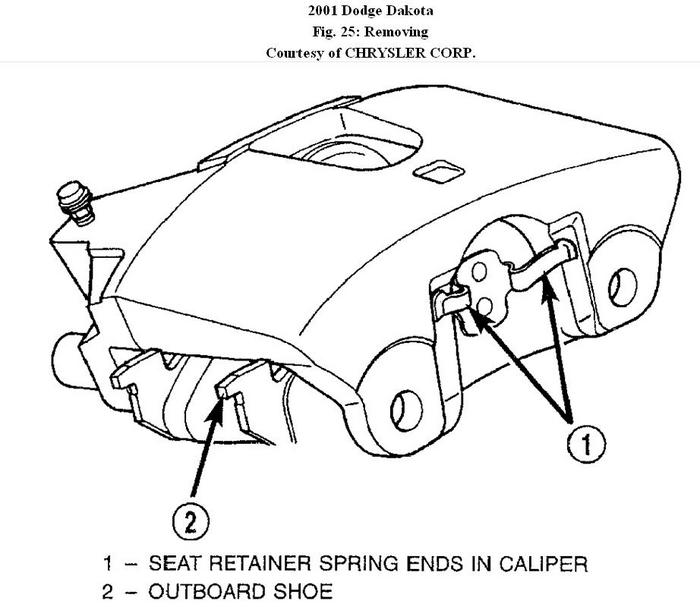 2001 Dodge Dakota
Fig. 25: Removing
Courtesy of CHRYSLER CORP.

1

2

1 – SEAT RETAINER SPRING ENDS IN CALIPER
2 – OUTBOARD SHOE