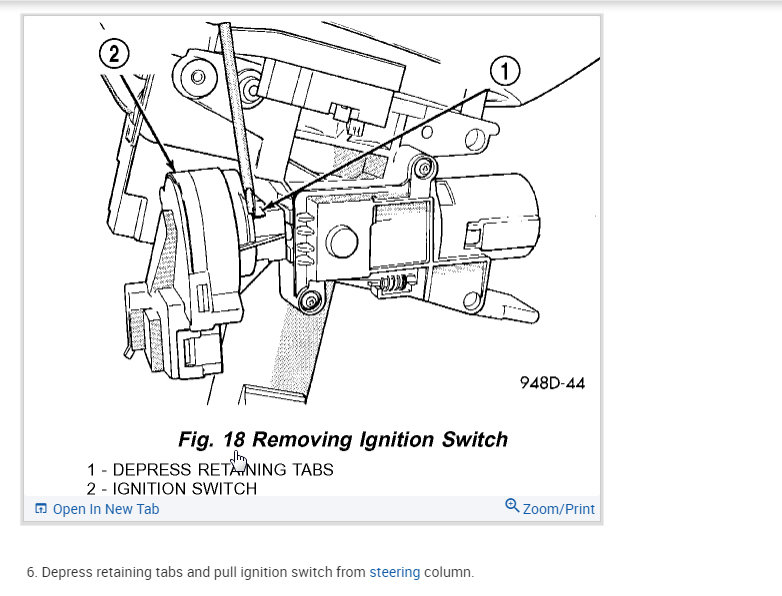 2

1

948D-44

Fig. 18 Removing Ignition Switch

1 - DEPRESS RETAINING TABS
2 - IGNITION SWITCH

Open In New Tab

Zoom/Print

6. Depress retaining tabs and pull ignition switch from steering column.