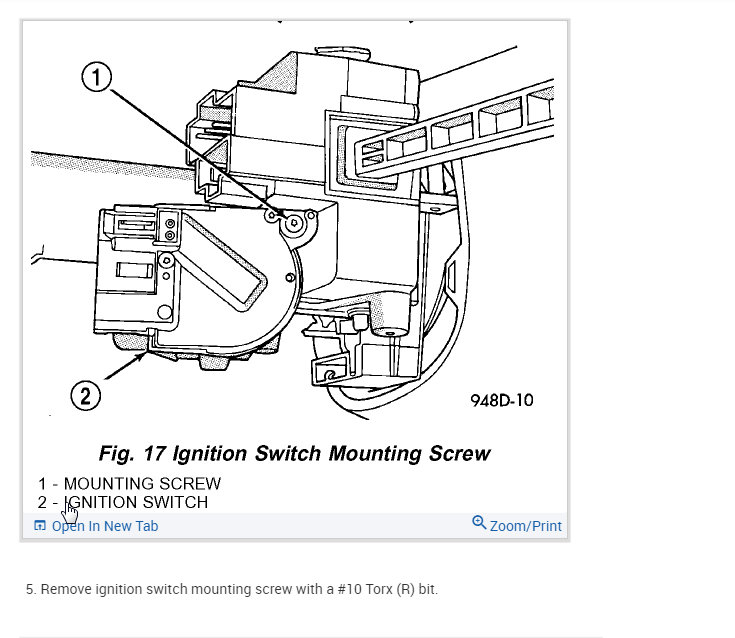 1

2

948D-10

Fig. 17 Ignition Switch Mounting Screw

1 - MOUNTING SCREW
2 - IGNITION SWITCH

Open In New Tab

Zoom/Print

5. Remove ignition switch mounting screw with a #10 Torx (R) bit.