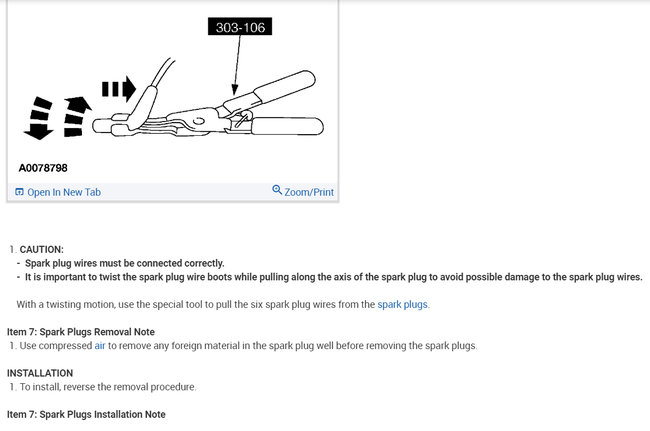 303-106

A0078798

Open In New Tab

Zoom/Print

1. CAUTION:
- Spark plug wires must be connected correctly.
- It is important to twist the spark plug wire boots while pulling along the axis of the spark plug to avoid possible damage to the spark plug wires.

With a twisting motion, use the special tool to pull the six spark plug wires from the spark plugs.

Item 7: Spark Plugs Removal Note
1. Use compressed air to remove any foreign material in the spark plug well before removing the spark plugs.

INSTALLATION
1. To install, reverse the removal procedure.

Item 7: Spark Plugs Installation Note