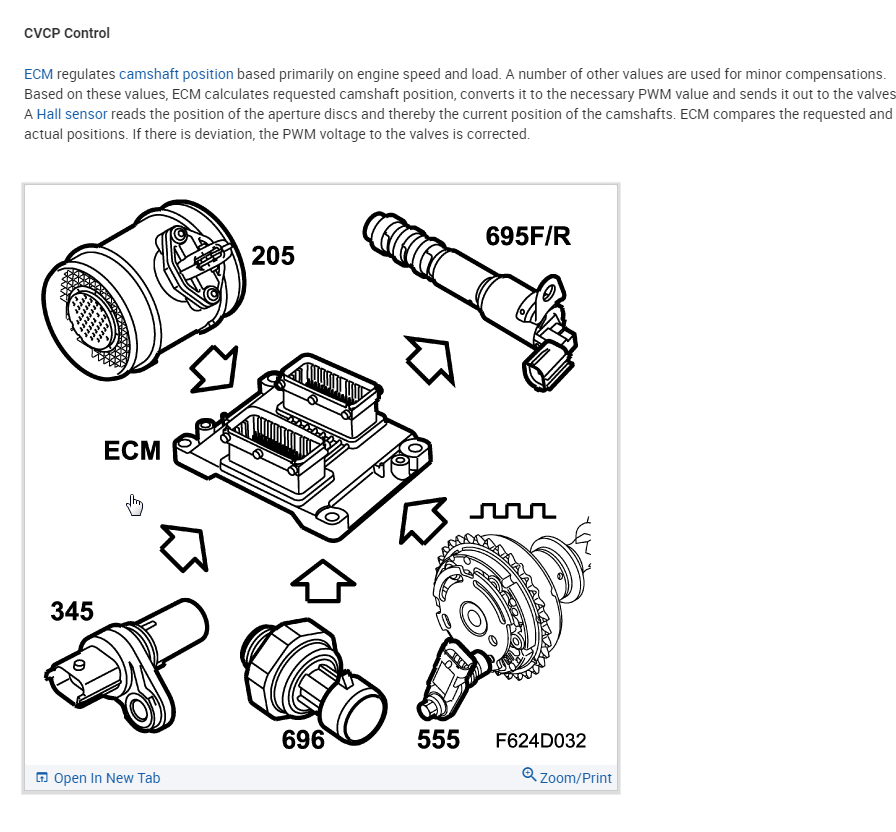 CVCP Control

ECM regulates camshaft position based primarily on engine speed and load. A number of other values are used for minor compensations. Based on these values, ECM calculates requested camshaft position, converts it to the necessary PWM value and sends it out to the valves A Hall sensor reads the position of the aperture discs and thereby the current position of the camshafts. ECM compares the requested and actual positions. If there is deviation, the PWM voltage to the valves is corrected.

205

695F/R

ECM

345

696

555

F624D032

Open In New Tab

Zoom/Print