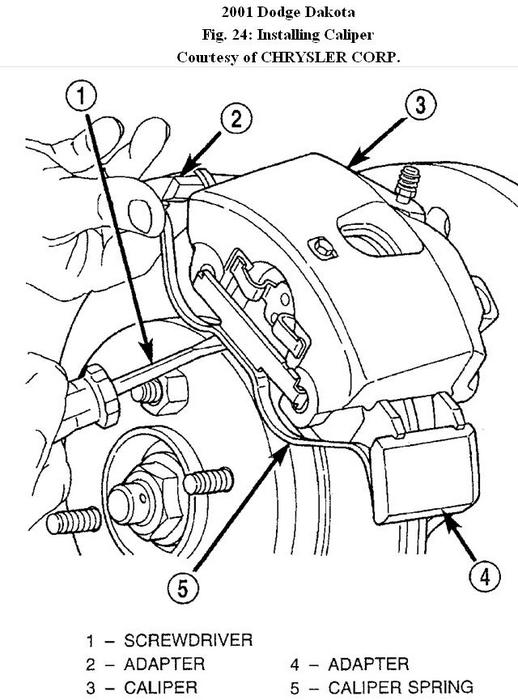 2001 Dodge Dakota
Fig. 24: Installing Caliper
Courtesy of CHRYSLER CORP.

1
2
3
4
5

1 – SCREWDRIVER
2 – ADAPTER
3 – CALIPER
4 – ADAPTER
5 – CALIPER SPRING