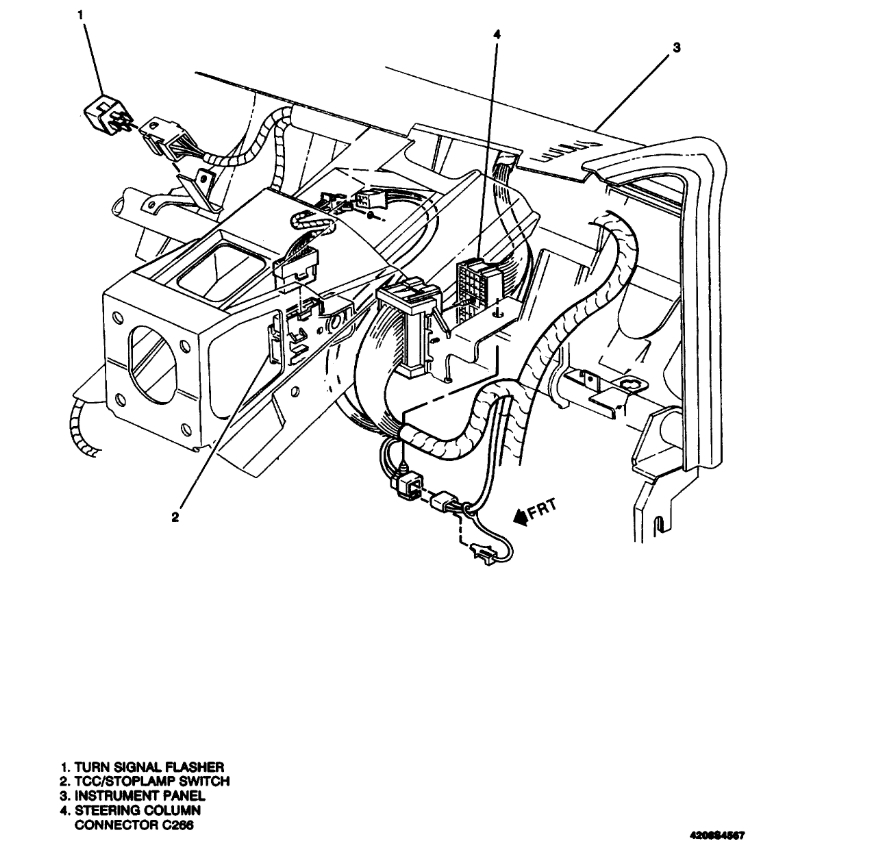 1

4

3

2

FRT

1. TURN SIGNAL FLASHER
2. TCC/STOPLAMP SWITCH
3. INSTRUMENT PANEL
4. STEERING COLUMN CONNECTOR C266

4208S4567