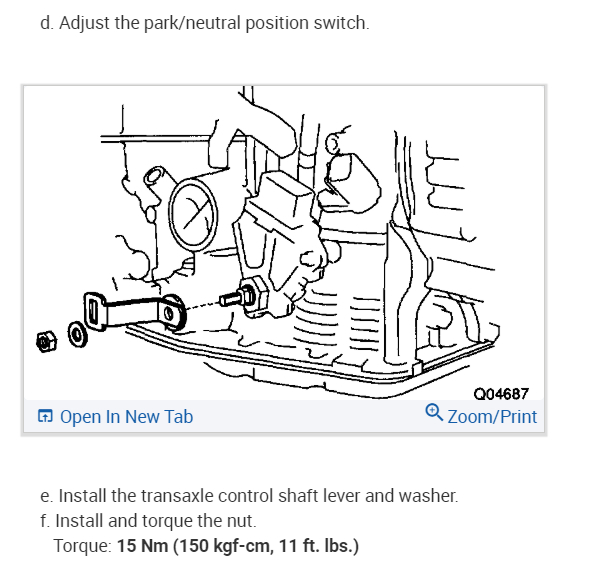 d. Adjust the park/neutral position switch.

Q04687

Open In New Tab

Zoom/Print

e. Install the transaxle control shaft lever and washer.

f. Install and torque the nut.

Torque: 15 Nm (150 kgf-cm, 11 ft. lbs.)