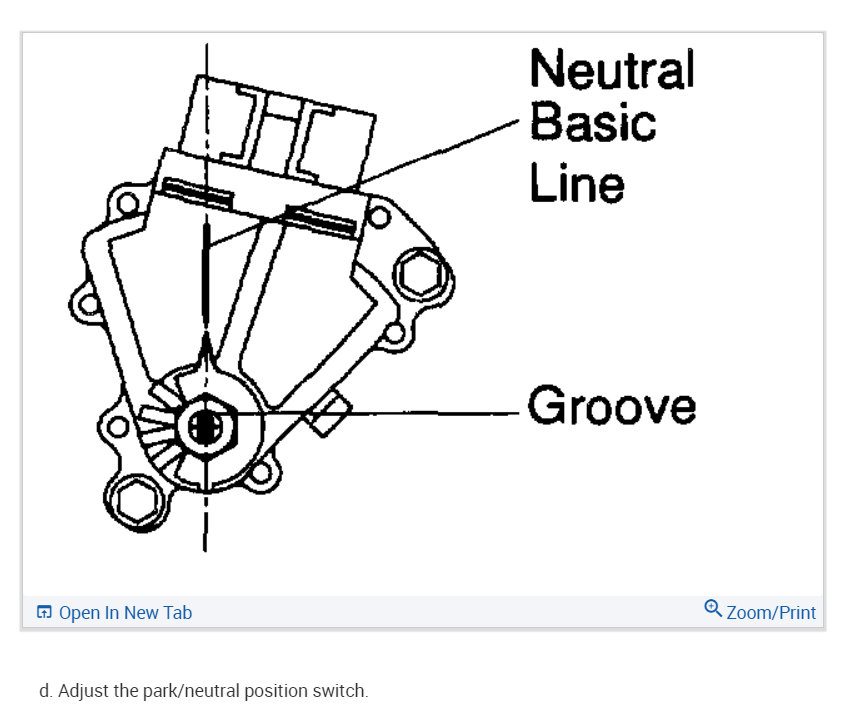 Neutral Basic Line

Groove

Open In New Tab

Zoom/Print

d. Adjust the park/neutral position switch.