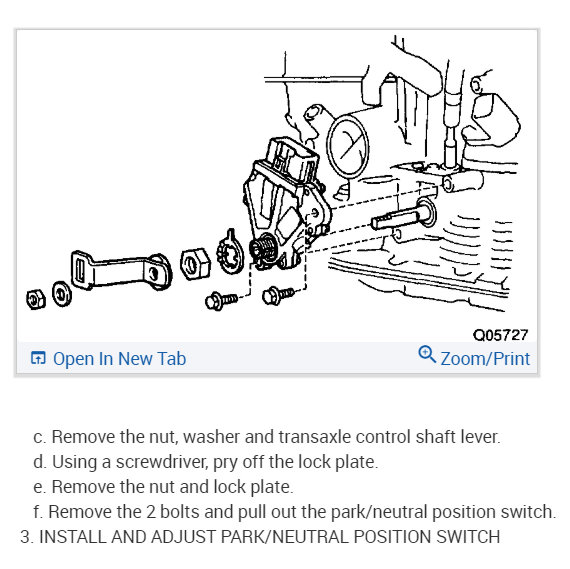 Q05727

Open In New Tab

Zoom/Print

c. Remove the nut, washer and transaxle control shaft lever.
d. Using a screwdriver, pry off the lock plate.
e. Remove the nut and lock plate.
f. Remove the 2 bolts and pull out the park/neutral position switch.
3. INSTALL AND ADJUST PARK/NEUTRAL POSITION SWITCH