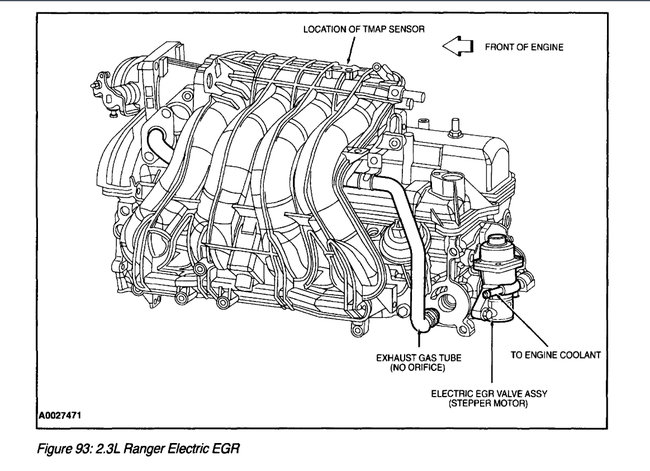 LOCATION OF TMAP SENSOR

FRONT OF ENGINE

EXHAUST GAS TUBE (NO ORIFICE)

TO ENGINE COOLANT

ELECTRIC EGR VALVE ASSY (STEPPER MOTOR)

A0027471

Figure 93: 2.3L Ranger Electric EGR