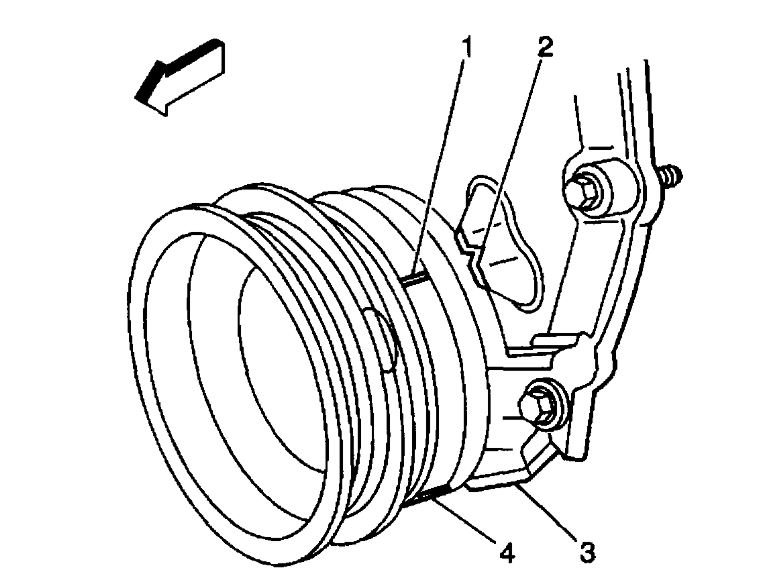 1
2
4
3