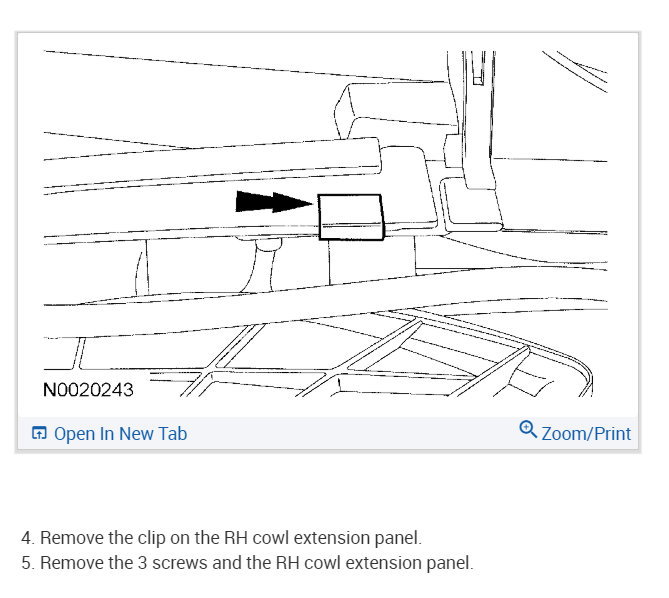 N0020243

Open In New Tab

Zoom/Print

4. Remove the clip on the RH cowl extension panel.
5. Remove the 3 screws and the RH cowl extension panel.