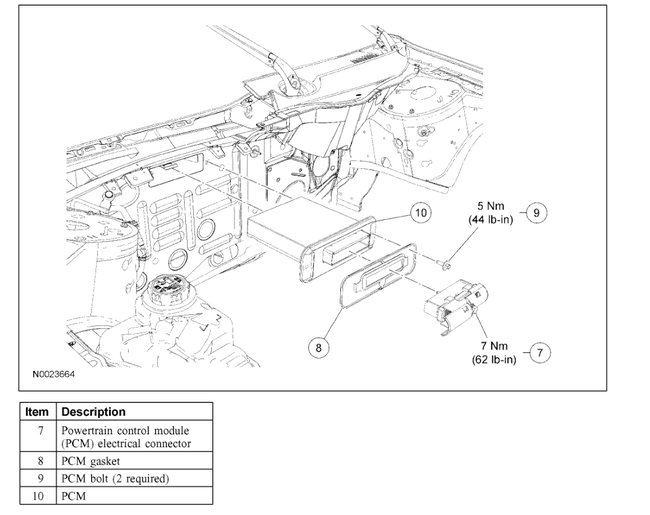 10

5 Nm
(44 lb-in)

9

8

7 Nm
(62 lb-in)

7

N0023664

| Item | Description |
|---|---|
| 7 | Powertrain control module (PCM) electrical connector |
| 8 | PCM gasket |
| 9 | PCM bolt (2 required) |
| 10 | PCM |