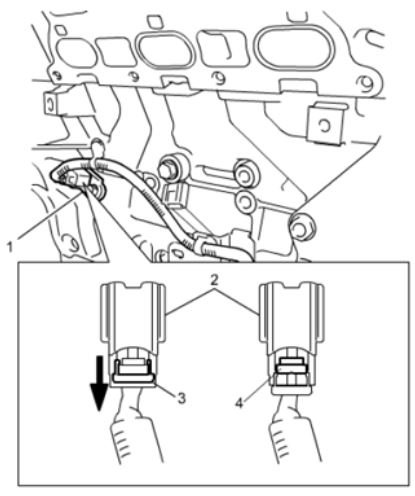 1
2
3
4