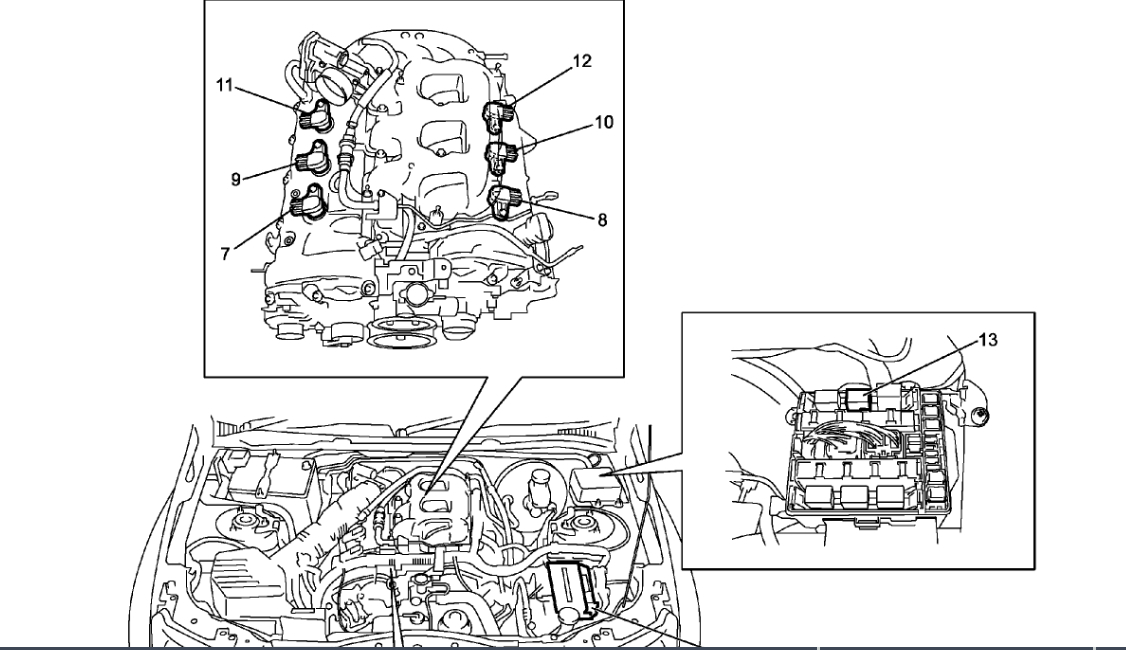 11
12
10
9
8
7
13