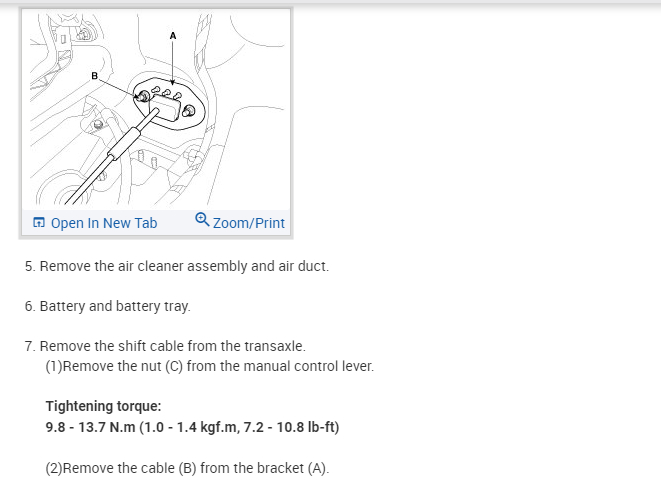 A

B

Open In New Tab

Zoom/Print

5. Remove the air cleaner assembly and air duct.

6. Battery and battery tray.

7. Remove the shift cable from the transaxle.
(1)Remove the nut (C) from the manual control lever.

Tightening torque:
9.8 - 13.7 N.m (1.0 - 1.4 kgf.m, 7.2 - 10.8 lb-ft)

(2)Remove the cable (B) from the bracket (A).