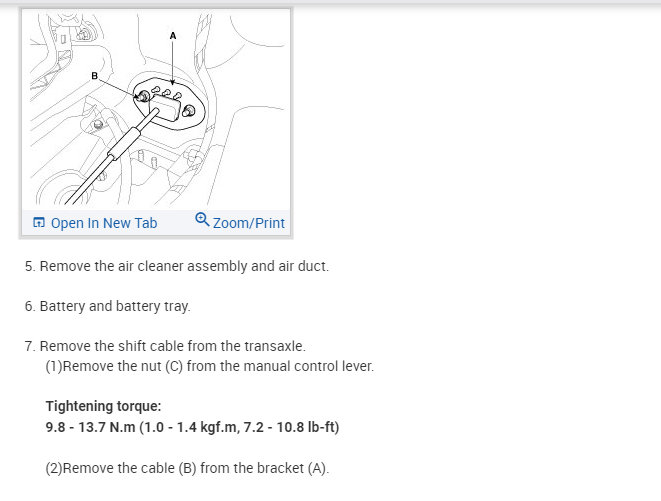 A

B

Open In New Tab

Zoom/Print

5. Remove the air cleaner assembly and air duct.

6. Battery and battery tray.

7. Remove the shift cable from the transaxle.
(1)Remove the nut (C) from the manual control lever.

Tightening torque:
9.8 - 13.7 N.m (1.0 - 1.4 kgf.m, 7.2 - 10.8 lb-ft)

(2)Remove the cable (B) from the bracket (A).