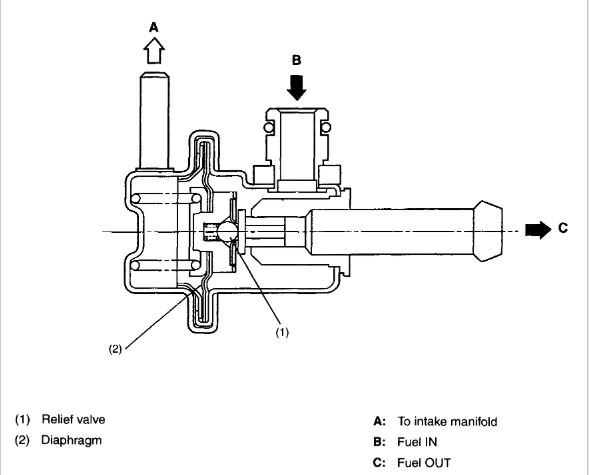 A

B

C

(1)

(2)

(1) Relief valve
(2) Diaphragm

A: To intake manifold
B: Fuel IN
C: Fuel OUT