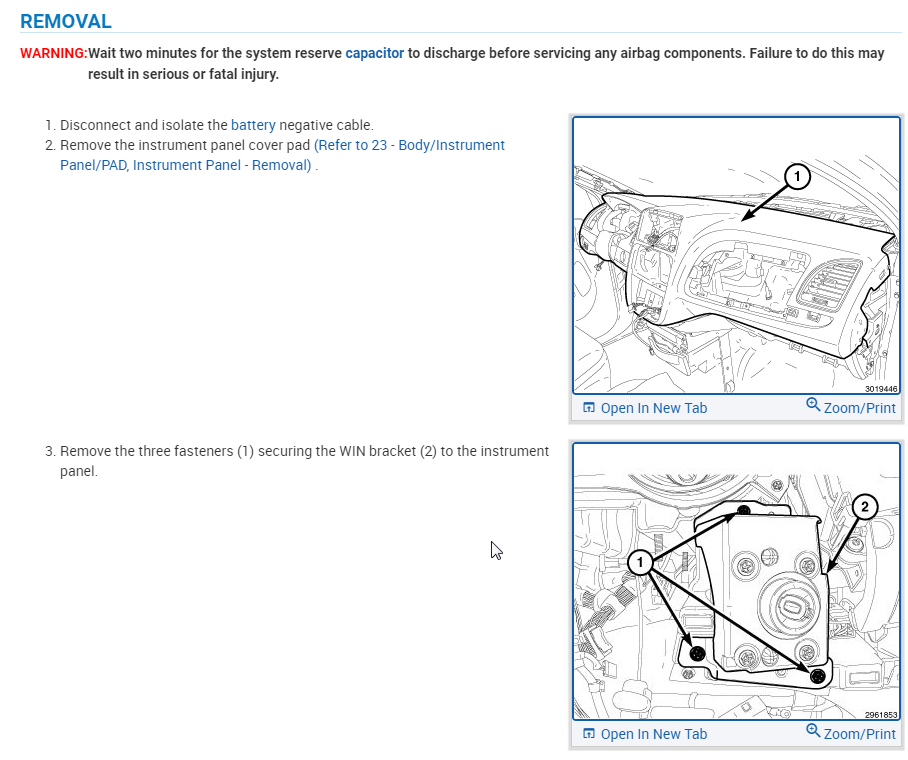 REMOVAL

WARNING:Wait two minutes for the system reserve capacitor to discharge before servicing any airbag components. Failure to do this may result in serious or fatal injury.

1. Disconnect and isolate the battery negative cable.
2. Remove the instrument panel cover pad (Refer to 23 - Body/Instrument Panel/PAD, Instrument Panel - Removal) .

1

3019446

Open In New Tab Zoom/Print

3. Remove the three fasteners (1) securing the WIN bracket (2) to the instrument panel.

1 2

2961853

Open In New Tab Zoom/Print