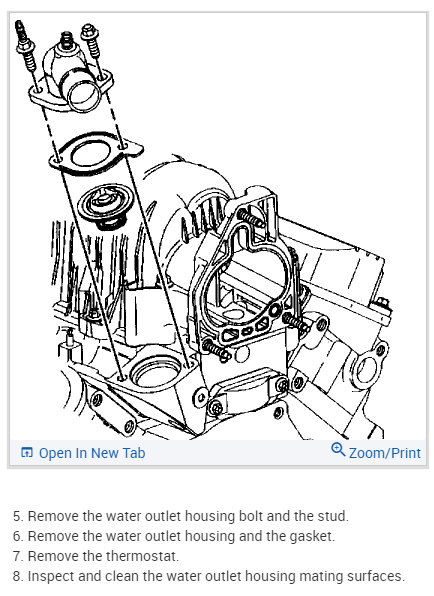 Open In New Tab

Zoom/Print

5. Remove the water outlet housing bolt and the stud.
6. Remove the water outlet housing and the gasket.
7. Remove the thermostat.
8. Inspect and clean the water outlet housing mating surfaces.