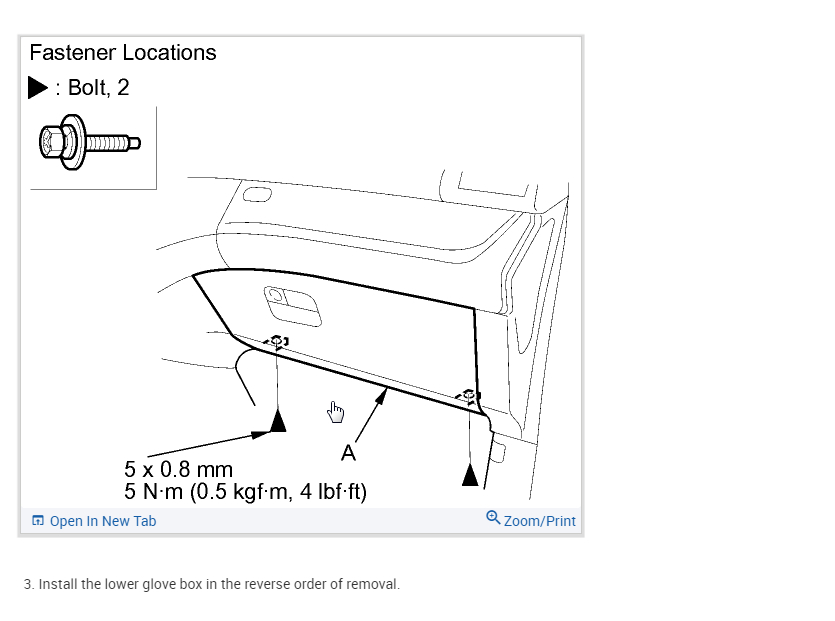 Fastener Locations

▶ : Bolt, 2

A

5 x 0.8 mm
5 N·m (0.5 kgf·m, 4 lbf·ft)

Open In New Tab

Zoom/Print

3. Install the lower glove box in the reverse order of removal.