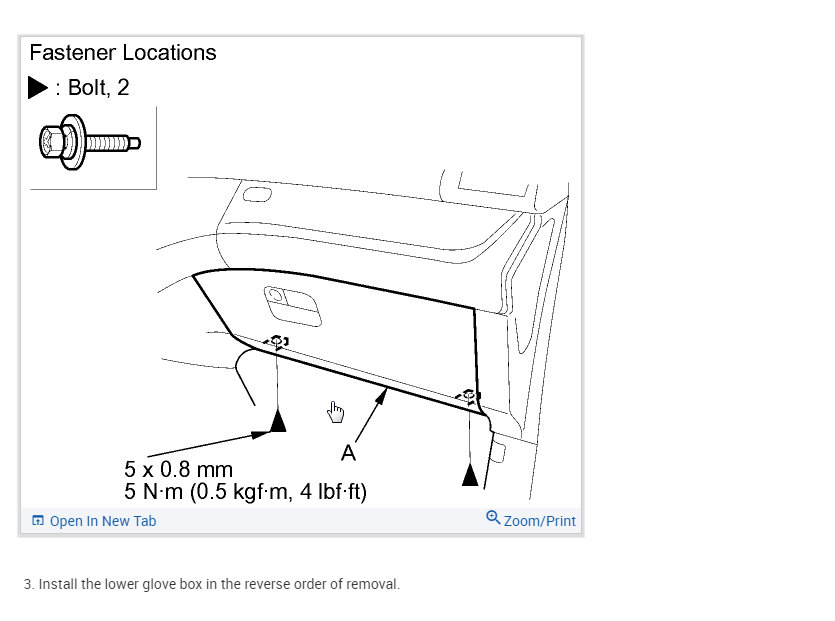 Fastener Locations

▶ : Bolt, 2

A

5 x 0.8 mm
5 N·m (0.5 kgf·m, 4 lbf·ft)

Open In New Tab

Zoom/Print

3. Install the lower glove box in the reverse order of removal.