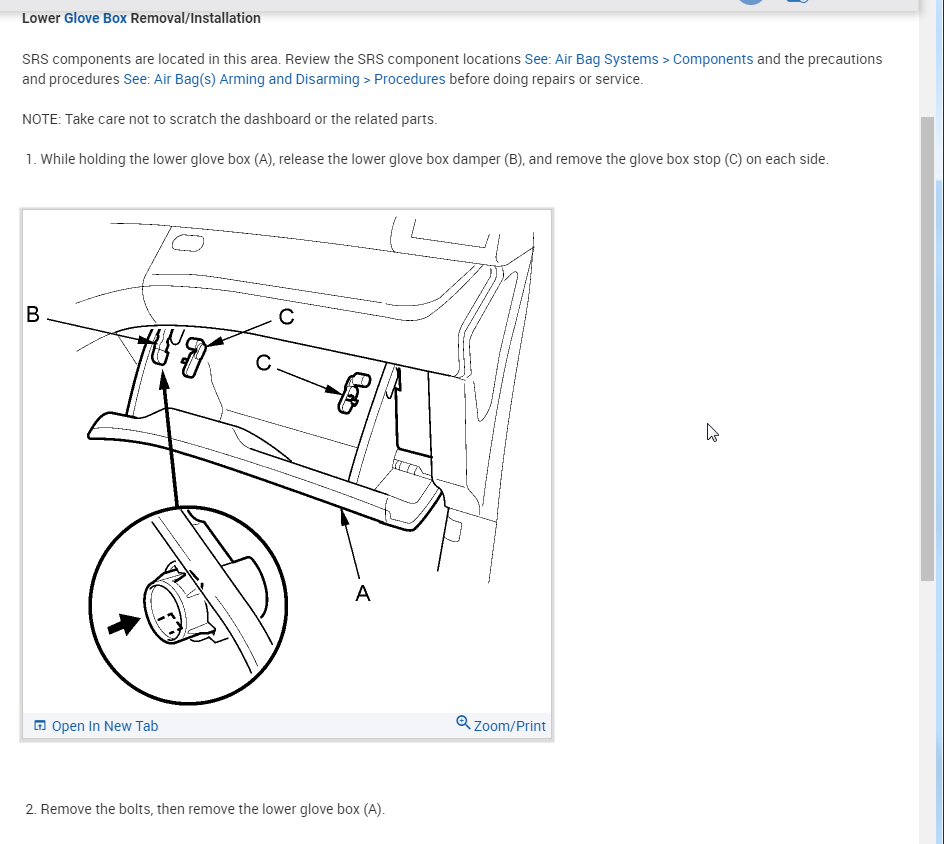 Lower Glove Box Removal/Installation

SRS components are located in this area. Review the SRS component locations See: Air Bag Systems > Components and the precautions and procedures See: Air Bag(s) Arming and Disarming > Procedures before doing repairs or service.

NOTE: Take care not to scratch the dashboard or the related parts.

1. While holding the lower glove box (A), release the lower glove box damper (B), and remove the glove box stop (C) on each side.

B
C
C
A

Open In New Tab
Zoom/Print

2. Remove the bolts, then remove the lower glove box (A).