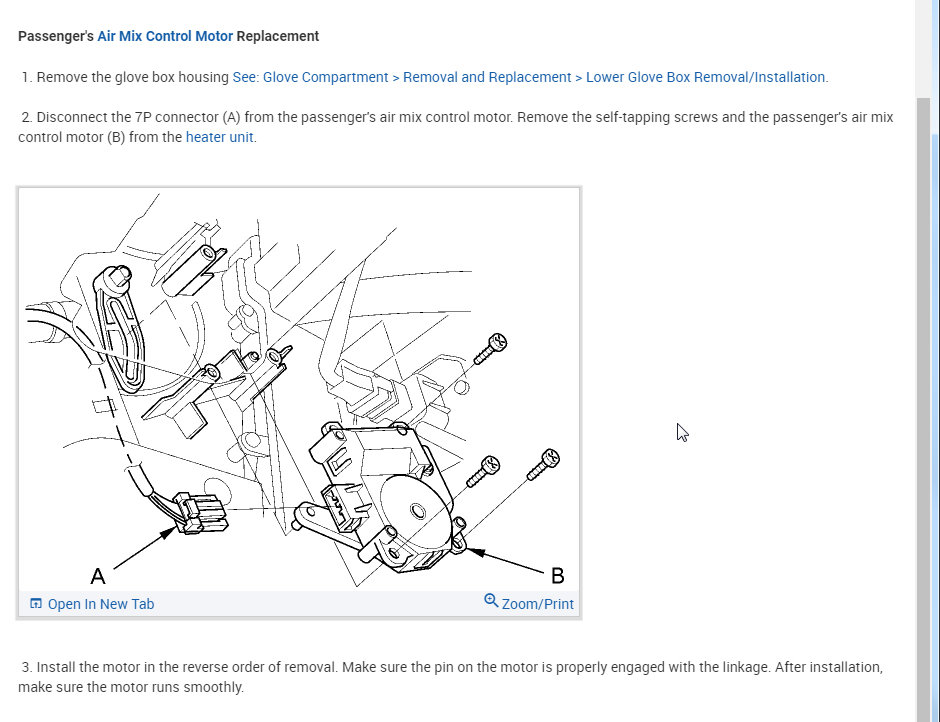 Passenger's Air Mix Control Motor Replacement

1. Remove the glove box housing See: Glove Compartment > Removal and Replacement > Lower Glove Box Removal/Installation.

2. Disconnect the 7P connector (A) from the passenger's air mix control motor. Remove the self-tapping screws and the passenger's air mix control motor (B) from the heater unit.

A

B

Open In New Tab

Zoom/Print

3. Install the motor in the reverse order of removal. Make sure the pin on the motor is properly engaged with the linkage. After installation, make sure the motor runs smoothly.