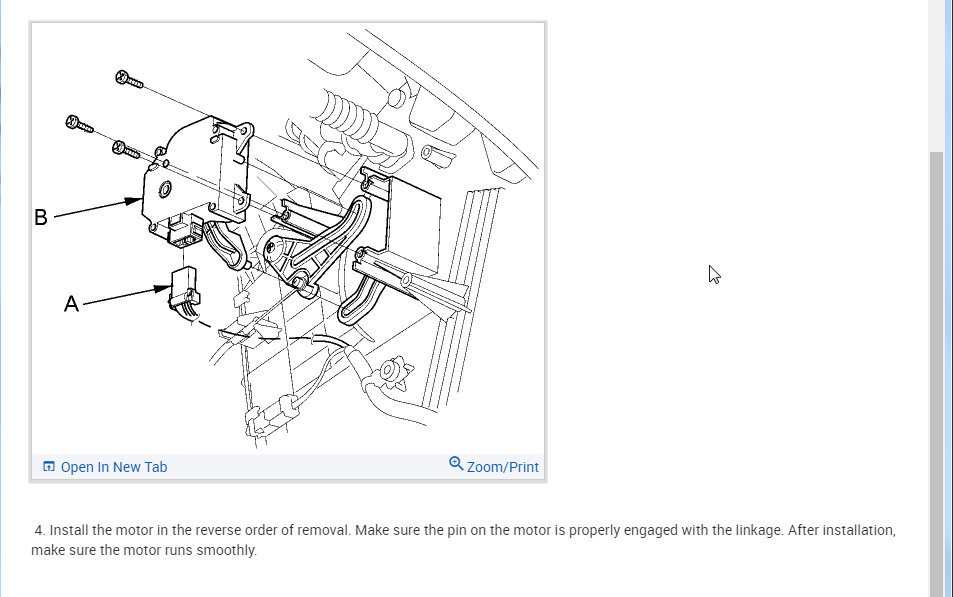 B

A

Open In New Tab

Zoom/Print

4. Install the motor in the reverse order of removal. Make sure the pin on the motor is properly engaged with the linkage. After installation, make sure the motor runs smoothly.