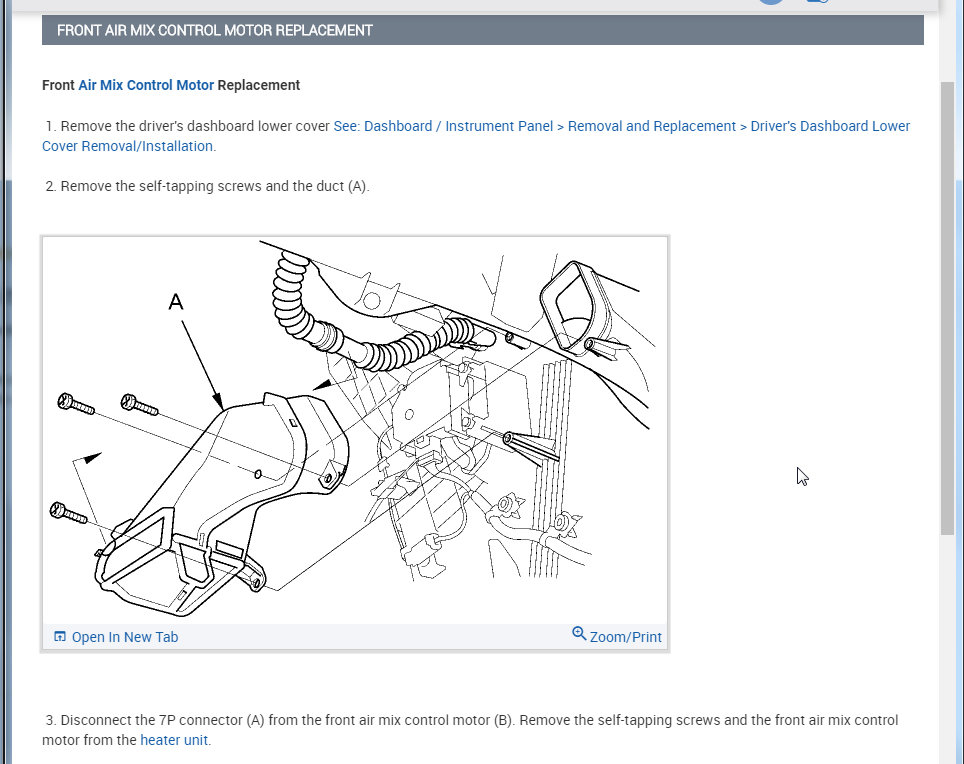 FRONT AIR MIX CONTROL MOTOR REPLACEMENT

Front Air Mix Control Motor Replacement

1. Remove the driver's dashboard lower cover See: Dashboard / Instrument Panel > Removal and Replacement > Driver's Dashboard Lower Cover Removal/Installation.

2. Remove the self-tapping screws and the duct (A).

A

Open In New Tab

Zoom/Print

3. Disconnect the 7P connector (A) from the front air mix control motor (B). Remove the self-tapping screws and the front air mix control motor from the heater unit.