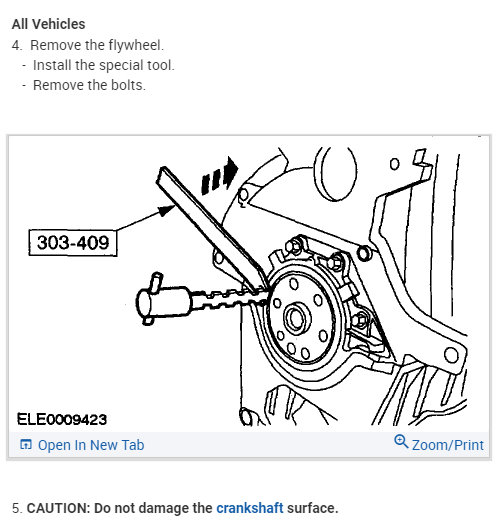 All Vehicles
4. Remove the flywheel.
- Install the special tool.
- Remove the bolts.

303-409

ELE0009423

Open In New Tab

Zoom/Print

5. CAUTION: Do not damage the crankshaft surface.