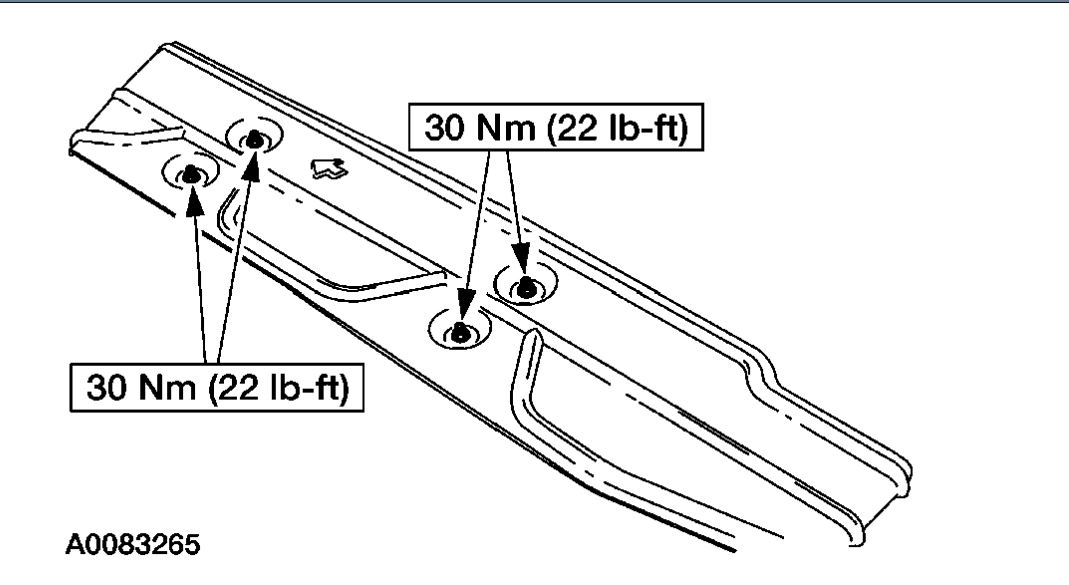 30 Nm (22 lb-ft)

30 Nm (22 lb-ft)

A0083265