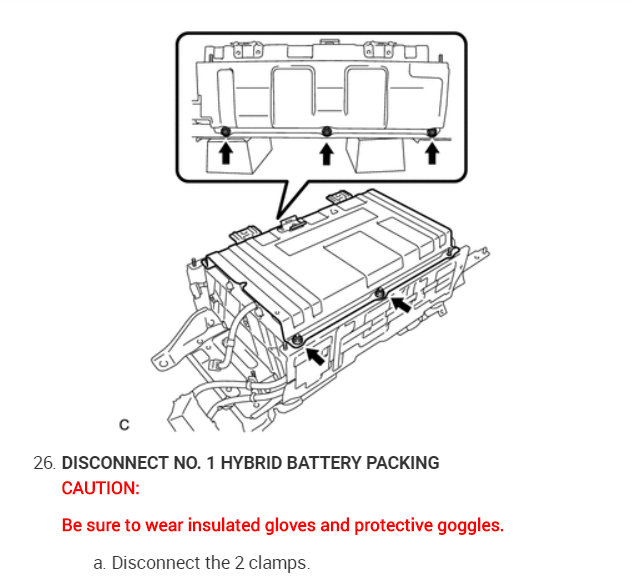 C

26. DISCONNECT NO. 1 HYBRID BATTERY PACKING
CAUTION:

Be sure to wear insulated gloves and protective goggles.

a. Disconnect the 2 clamps.