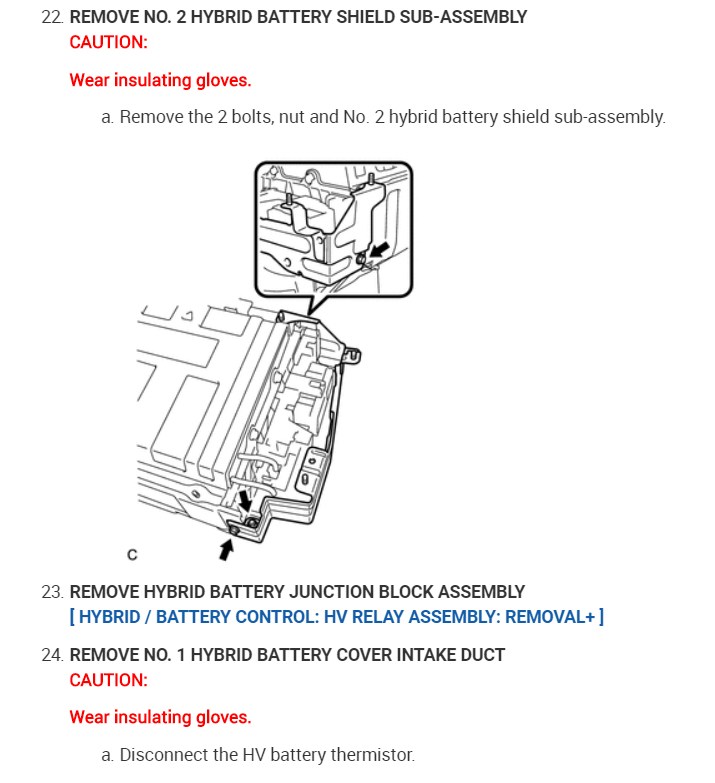 22. REMOVE NO. 2 HYBRID BATTERY SHIELD SUB-ASSEMBLY
CAUTION:

Wear insulating gloves.

a. Remove the 2 bolts, nut and No. 2 hybrid battery shield sub-assembly.

C

23. REMOVE HYBRID BATTERY JUNCTION BLOCK ASSEMBLY
[ HYBRID / BATTERY CONTROL: HV RELAY ASSEMBLY: REMOVAL+ ]

24. REMOVE NO. 1 HYBRID BATTERY COVER INTAKE DUCT
CAUTION:

Wear insulating gloves.

a. Disconnect the HV battery thermistor.