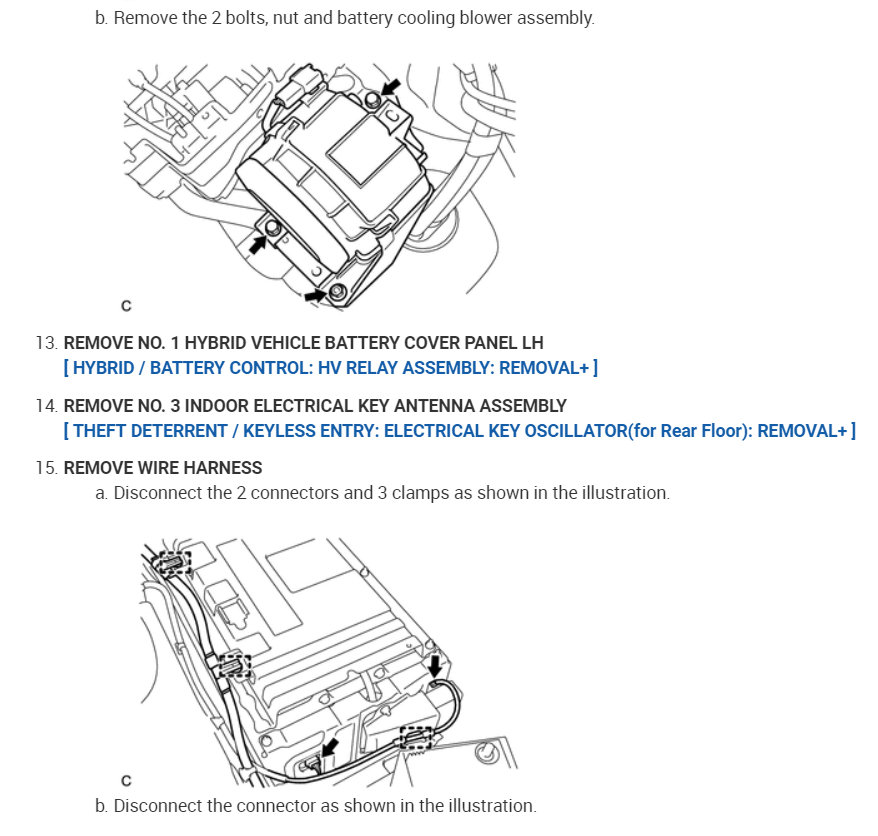 b. Remove the 2 bolts, nut and battery cooling blower assembly.

C

13. REMOVE NO. 1 HYBRID VEHICLE BATTERY COVER PANEL LH
[ HYBRID / BATTERY CONTROL: HV RELAY ASSEMBLY: REMOVAL+ ]

14. REMOVE NO. 3 INDOOR ELECTRICAL KEY ANTENNA ASSEMBLY
[ THEFT DETERRENT / KEYLESS ENTRY: ELECTRICAL KEY OSCILLATOR(for Rear Floor): REMOVAL+ ]

15. REMOVE WIRE HARNESS
a. Disconnect the 2 connectors and 3 clamps as shown in the illustration.

C

b. Disconnect the connector as shown in the illustration.