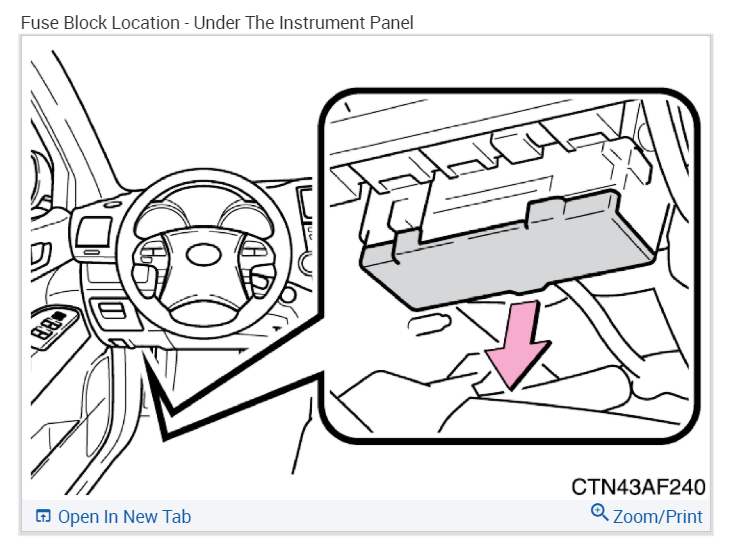 Fuse Block Location - Under The Instrument Panel

CTN43AF240

Open In New Tab

Zoom/Print