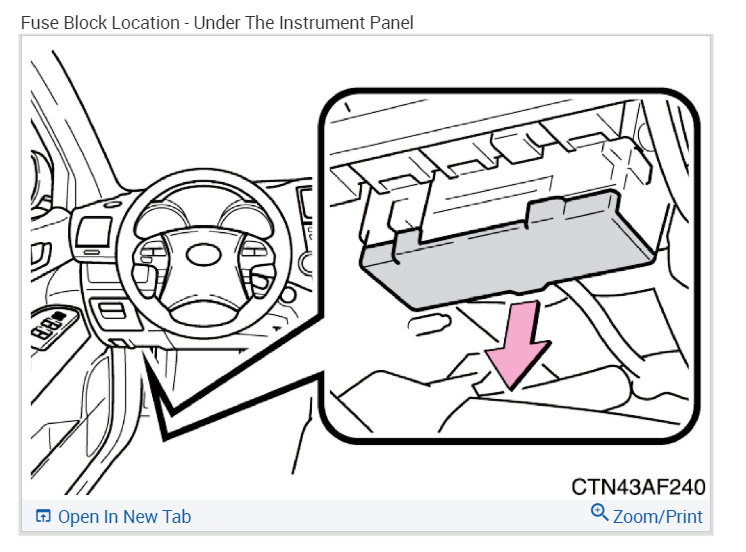 Fuse Block Location - Under The Instrument Panel

CTN43AF240

Open In New Tab

Zoom/Print