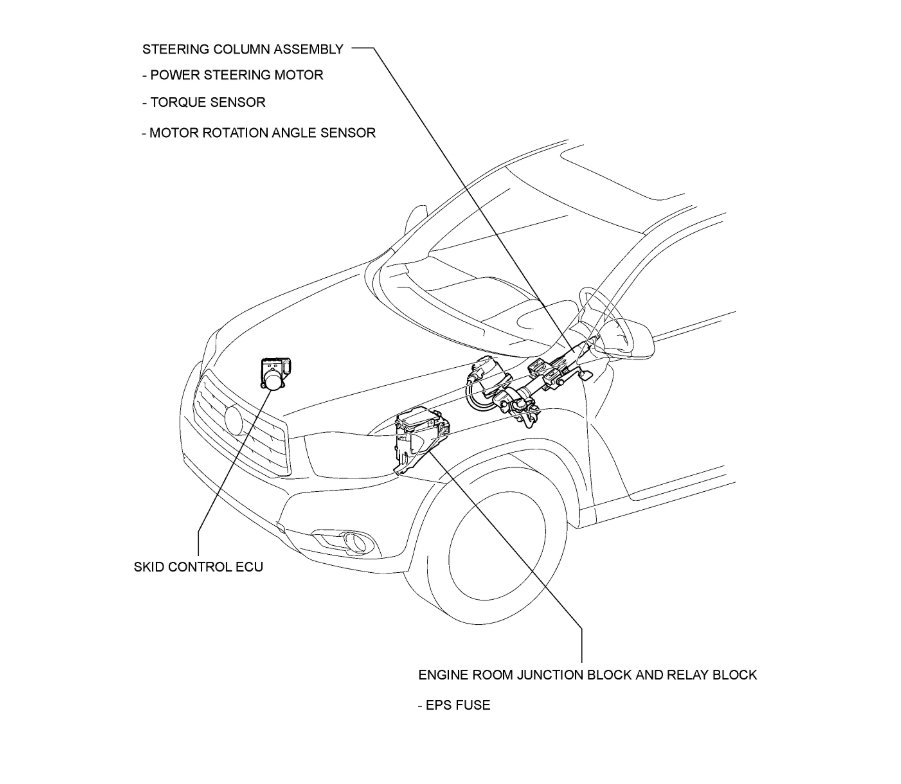 STEERING COLUMN ASSEMBLY
- POWER STEERING MOTOR
- TORQUE SENSOR
- MOTOR ROTATION ANGLE SENSOR

SKID CONTROL ECU

ENGINE ROOM JUNCTION BLOCK AND RELAY BLOCK
- EPS FUSE