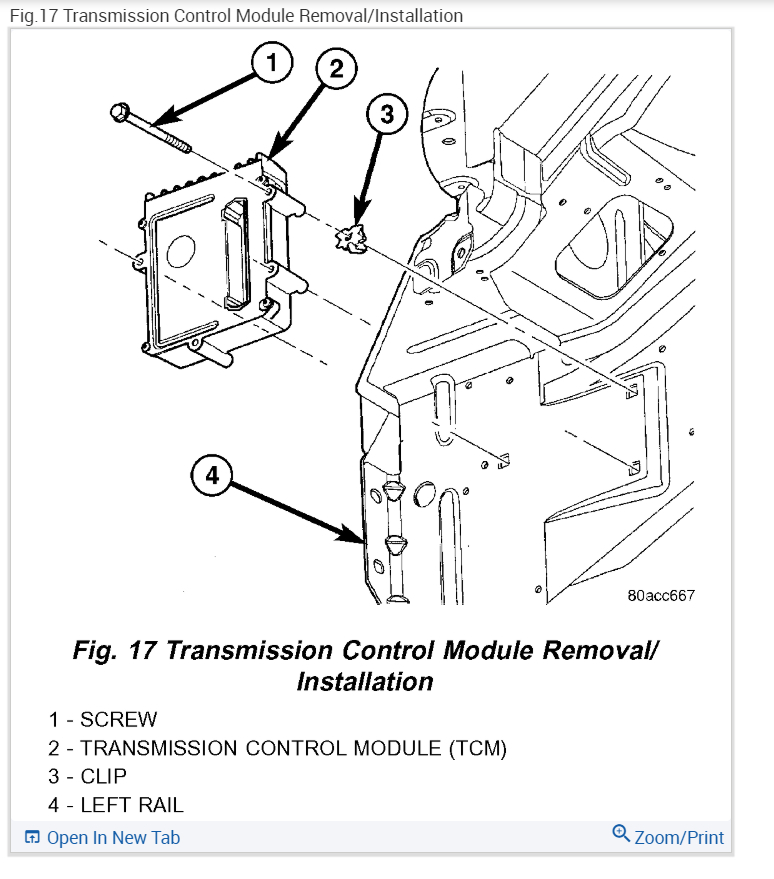 Fig.17 Transmission Control Module Removal/Installation

1
2
3
4

80acc667

Fig. 17 Transmission Control Module Removal/ Installation

1 - SCREW
2 - TRANSMISSION CONTROL MODULE (TCM)
3 - CLIP
4 - LEFT RAIL

Open In New Tab
Zoom/Print