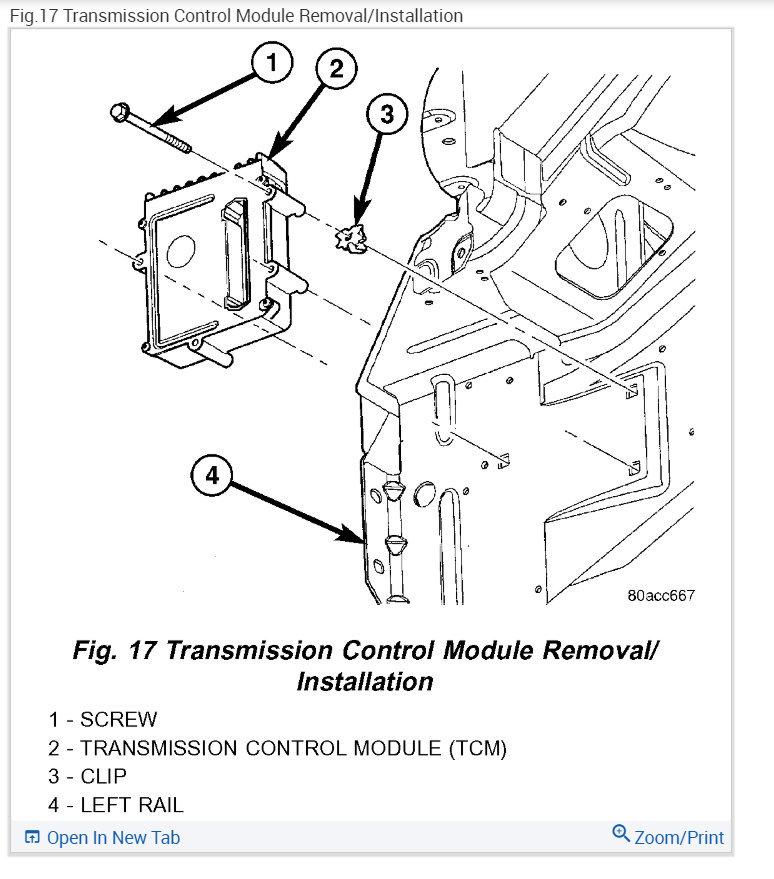 Fig.17 Transmission Control Module Removal/Installation

1

2

3

4

80acc667

Fig. 17 Transmission Control Module Removal/ Installation

1 - SCREW
2 - TRANSMISSION CONTROL MODULE (TCM)
3 - CLIP
4 - LEFT RAIL

Open In New Tab

Zoom/Print