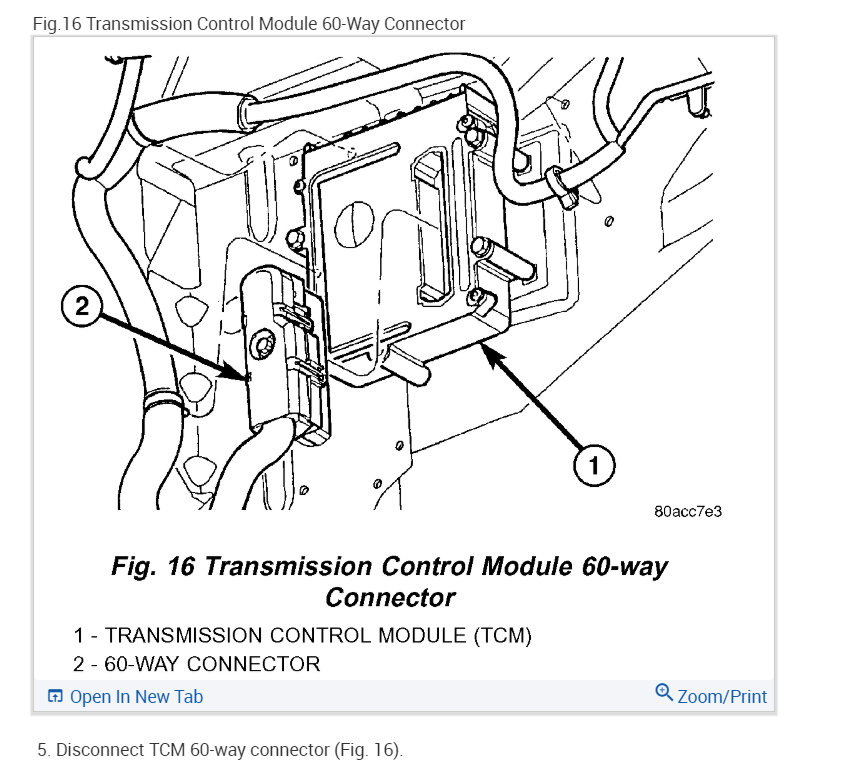 Fig.16 Transmission Control Module 60-Way Connector

2

1

80acc7e3

Fig. 16 Transmission Control Module 60-way Connector

1 - TRANSMISSION CONTROL MODULE (TCM)
2 - 60-WAY CONNECTOR

Open In New Tab

Zoom/Print

5. Disconnect TCM 60-way connector (Fig. 16).