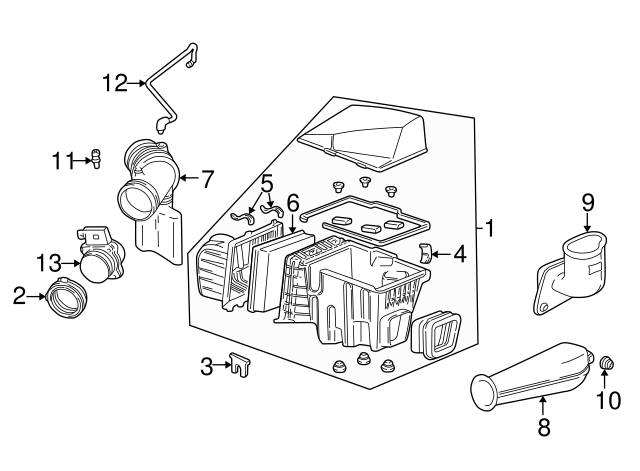 12
11
7
5
6
1
9
4
13
2
3
10
8