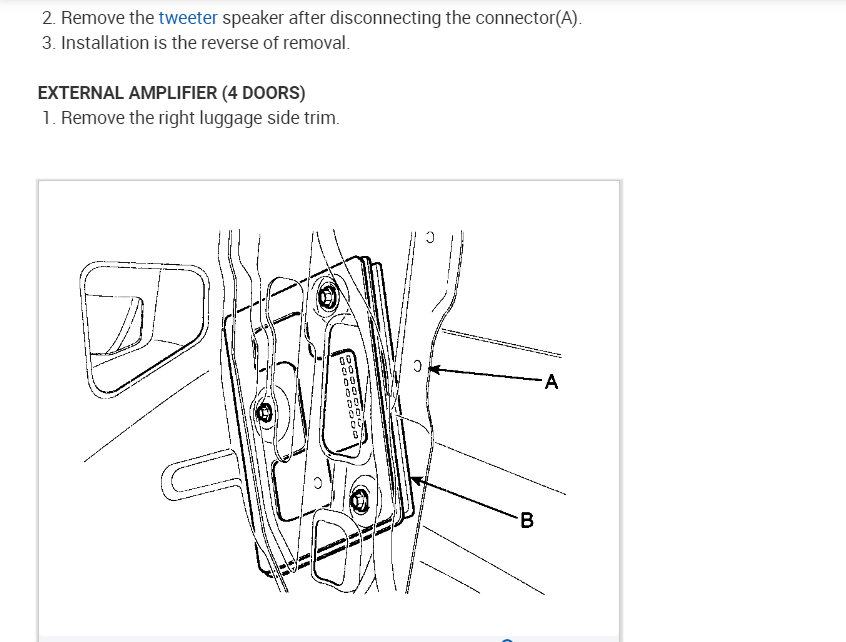 2. Remove the tweeter speaker after disconnecting the connector(A).
3. Installation is the reverse of removal.

EXTERNAL AMPLIFIER (4 DOORS)
1. Remove the right luggage side trim.

A

B