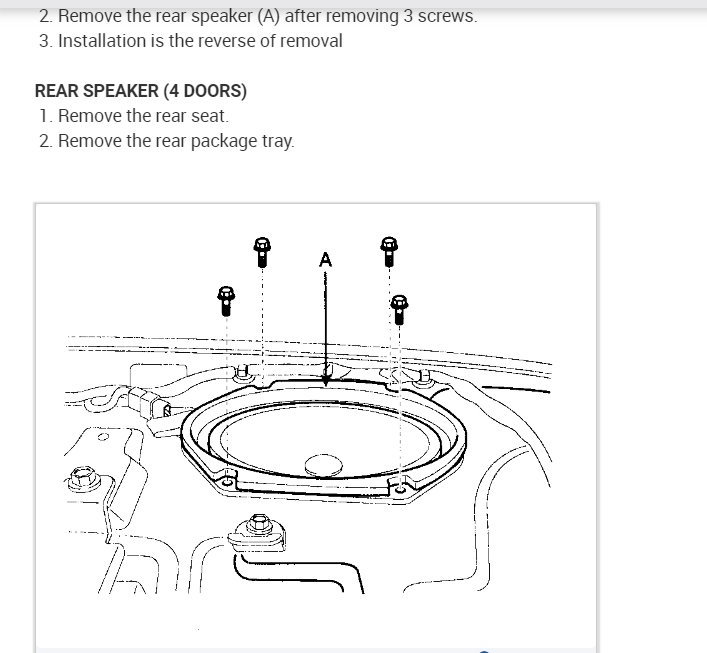 2. Remove the rear speaker (A) after removing 3 screws.
3. Installation is the reverse of removal

REAR SPEAKER (4 DOORS)
1. Remove the rear seat.
2. Remove the rear package tray.

A